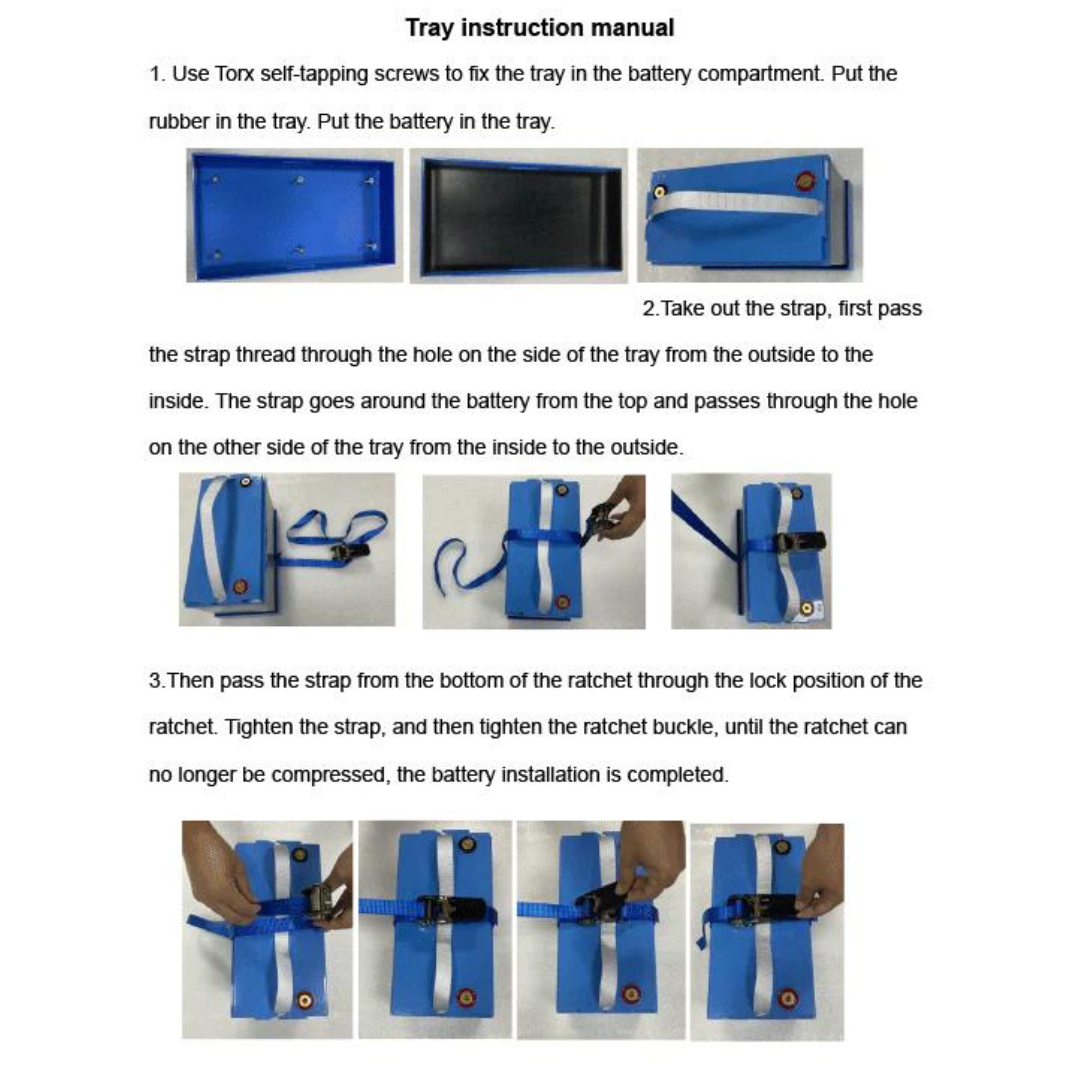 Tray instruction manual

1. Use Torx self-tapping screws to fix the tray in the battery compartment. Put the rubber in the tray. Put the battery in the tray.

2.Take out the strap, first pass the strap thread through the hole on the side of the tray from the outside to the inside. The strap goes around the battery from the top and passes through the hole on the other side of the tray from the inside to the outside.

3.Then pass the strap from the bottom of the ratchet through the lock position of the ratchet. Tighten the strap, and then tighten the ratchet buckle, until the ratchet can no longer be compressed, the battery installation is completed.