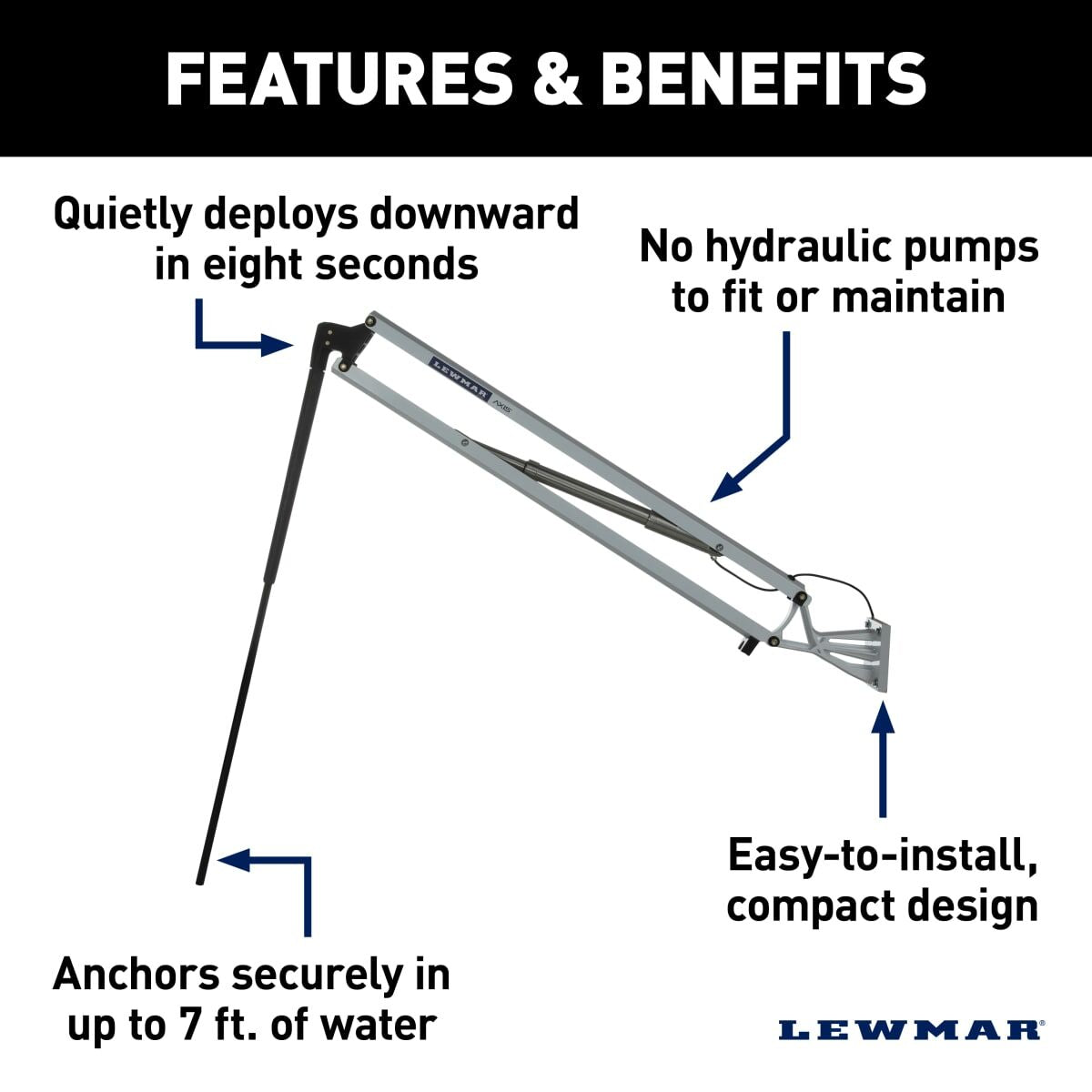 FEATURES & BENEFITS

Quietly deploys downward in eight seconds

No hydraulic pumps to fit or maintain

LEWMAR AXIS

Easy-to-install, compact design

Anchors securely in up to 7 ft. of water

LEWMAR®