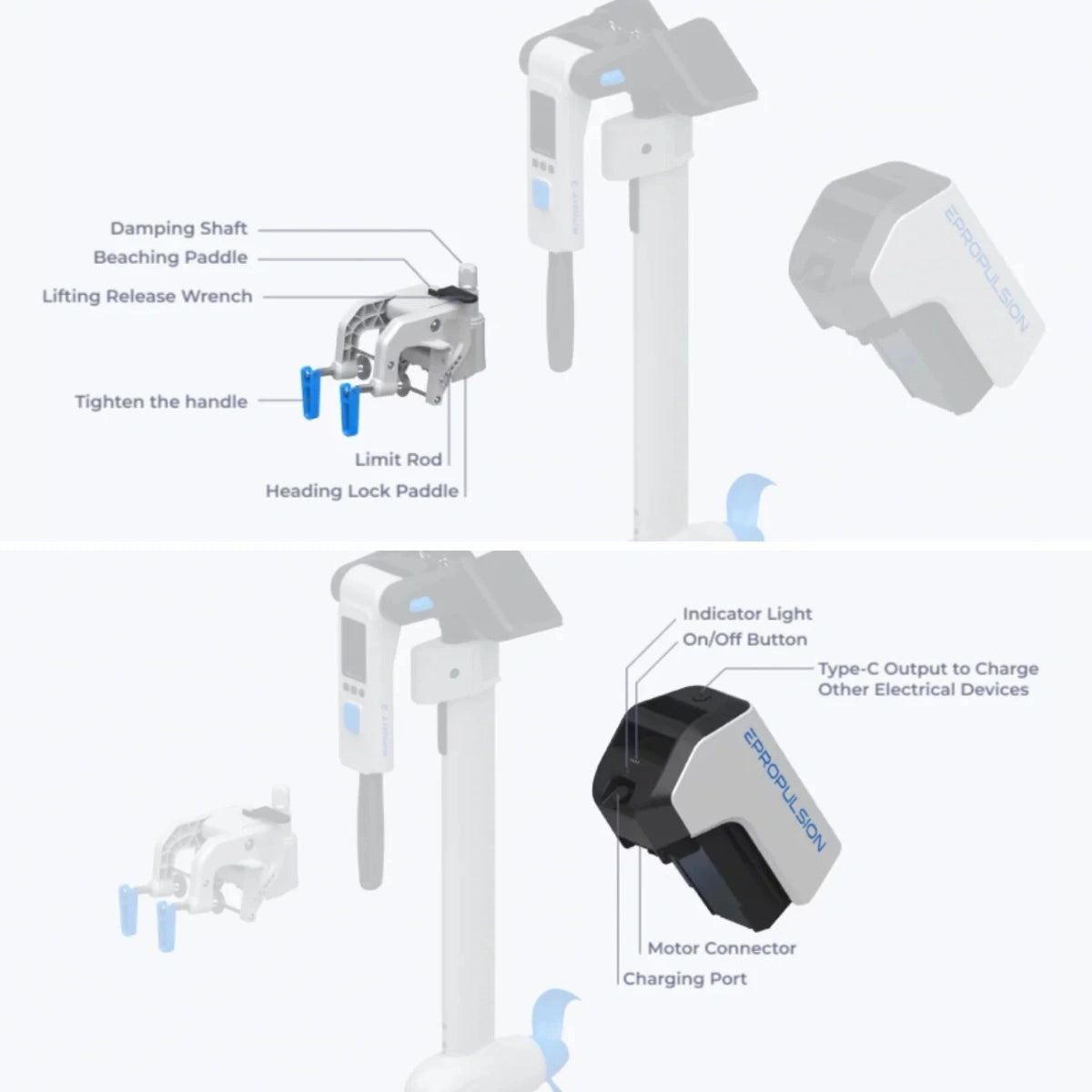 Damping Shaft
Beaching Paddle
Lifting Release Wrench
Tighten the handle
Limit Rod
Heading Lock Paddle
EPROPULSION

Indicator Light
On/Off Button
Type-C Output to Charge Other Electrical Devices
EPROPULSION
Motor Connector
Charging Port