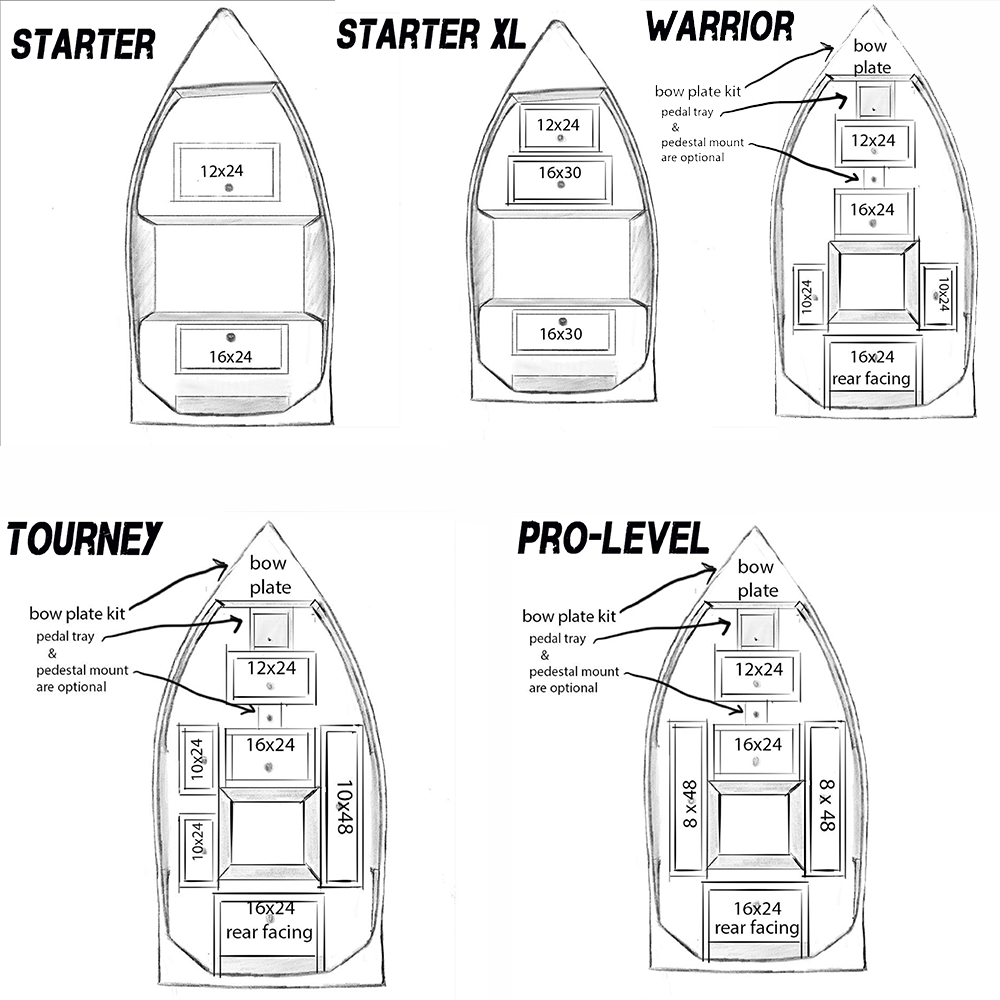 STARTER

12x24

16x24

STARTER XL

12x24

16x30

16x30

WARRIOR

bow plate

bow plate kit

pedal tray & pedestal mount are optional

12x24

16x24

10x24

10x24

16x24 rear facing

TOURNEY

bow plate

bow plate kit

pedal tray & pedestal mount are optional

12x24

16x24

10x24

10x24

10x48

16x24 rear facing

PRO-LEVEL

bow plate

bow plate kit

pedal tray & pedestal mount are optional

12x24

16x24

8 x 48

8 x 48

16x24 rear facing